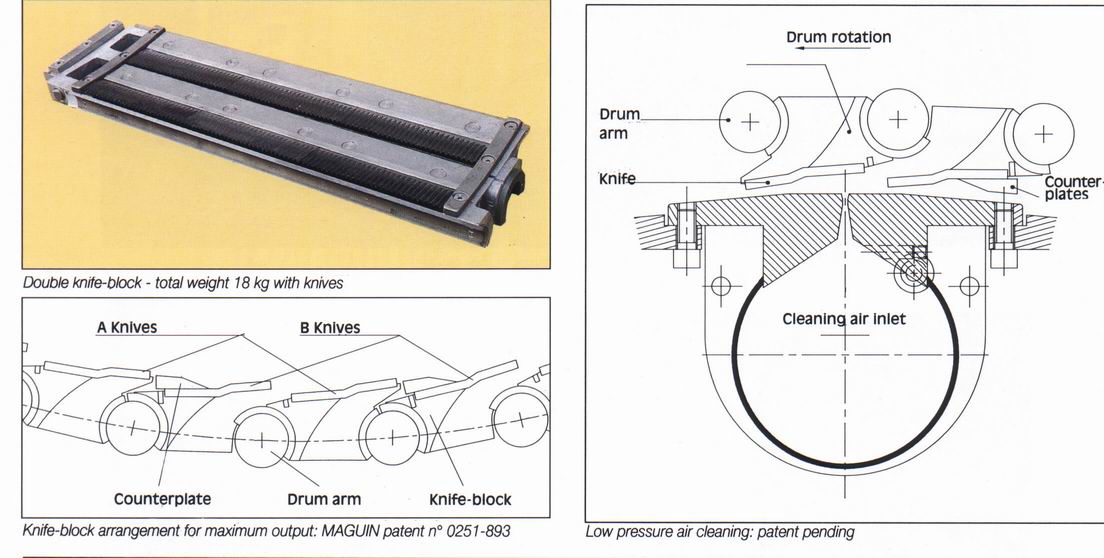 Double knife-block - total weight 18 kg with knives

A Knives

B Knives

Counterplate

Drum arm

Knife-block

Knife-block arrangement for maximum output: MAGUIN patent n° 0251-893

Drum rotation

Drum arm

Knife

Counter-plates

Cleaning air inlet

Low pressure air cleaning: patent pending